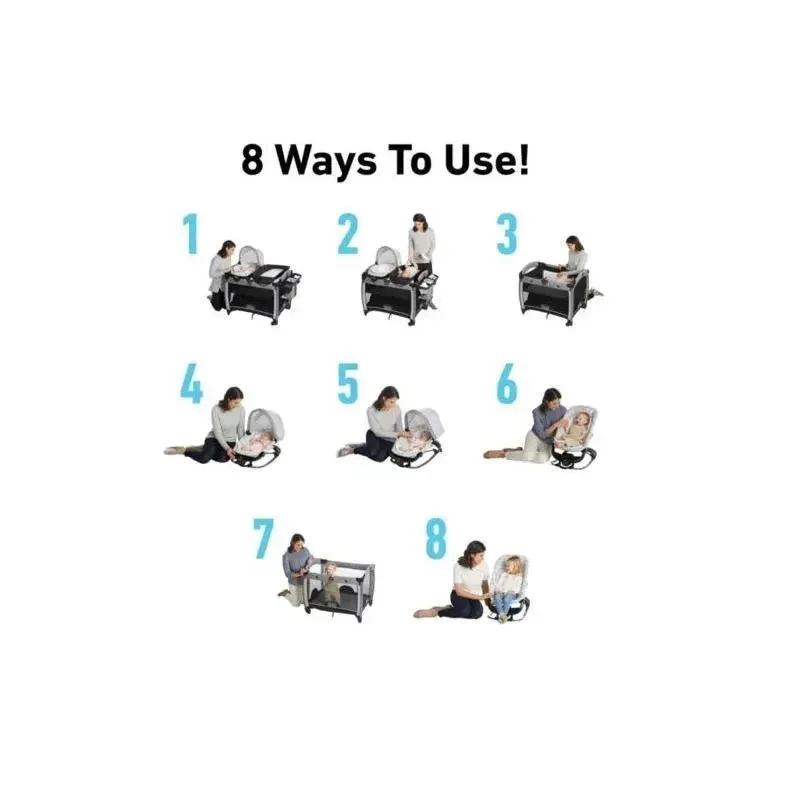 8 Ways To Use!

1

2

3

4

5

6

7

8