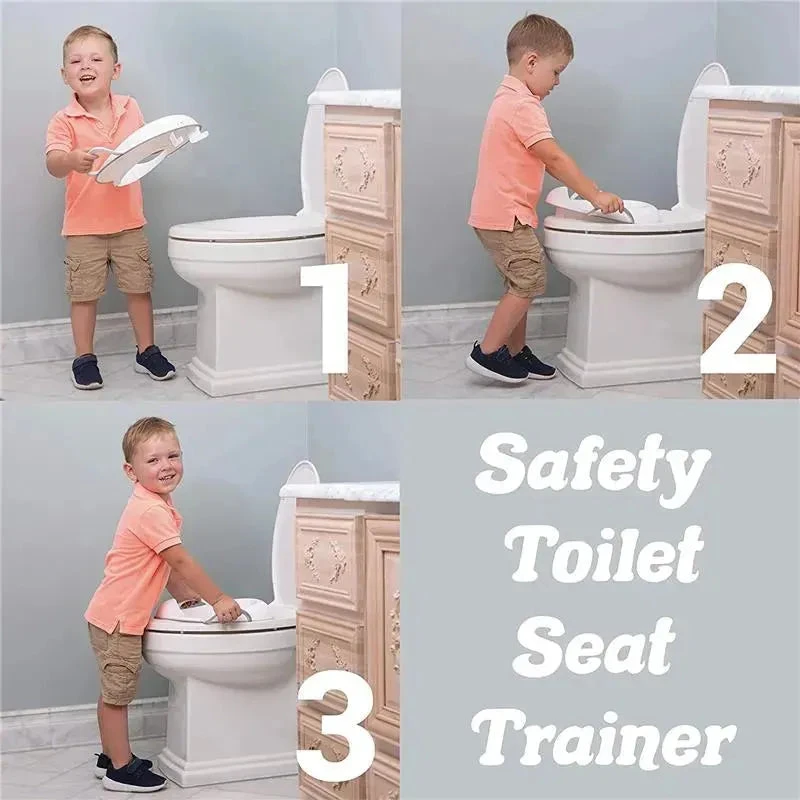 1

2

3

Safety
Toilet
Seat
Trainer